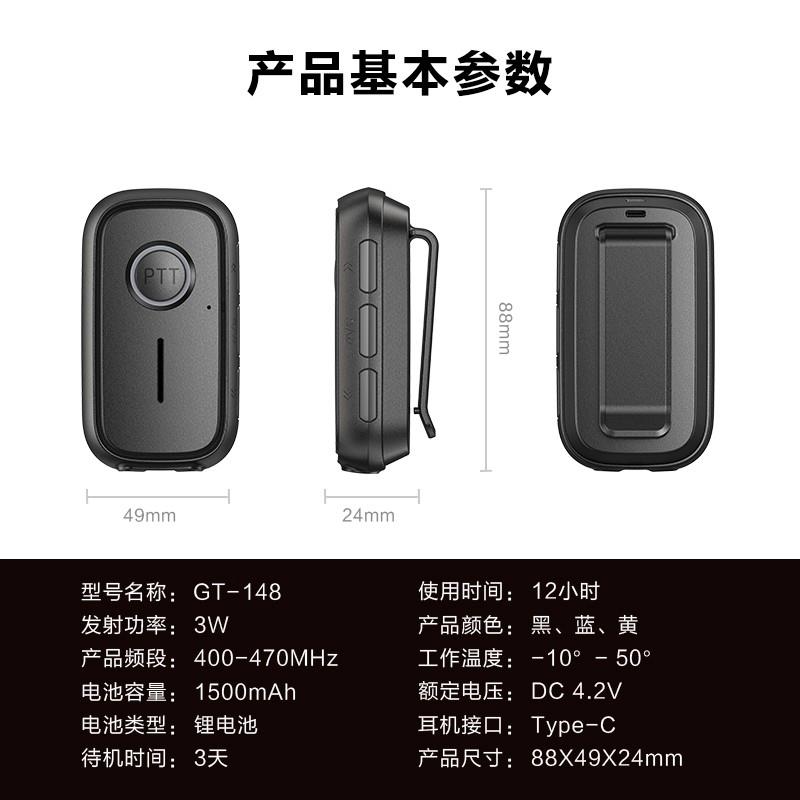 产品基本参数

PTT

88mm

49mm

24mm

型号名称：GT-148
发射功率：3W
产品频段：400-470MHz
电池容量：1500mAh
电池类型：锂电池
待机时间：3天

使用时间：12小时
产品颜色：黑、蓝、黄
工作温度：-10° - 50°
额定电压：DC 4.2V
耳机接口：Type-C
产品尺寸：88X49X24mm